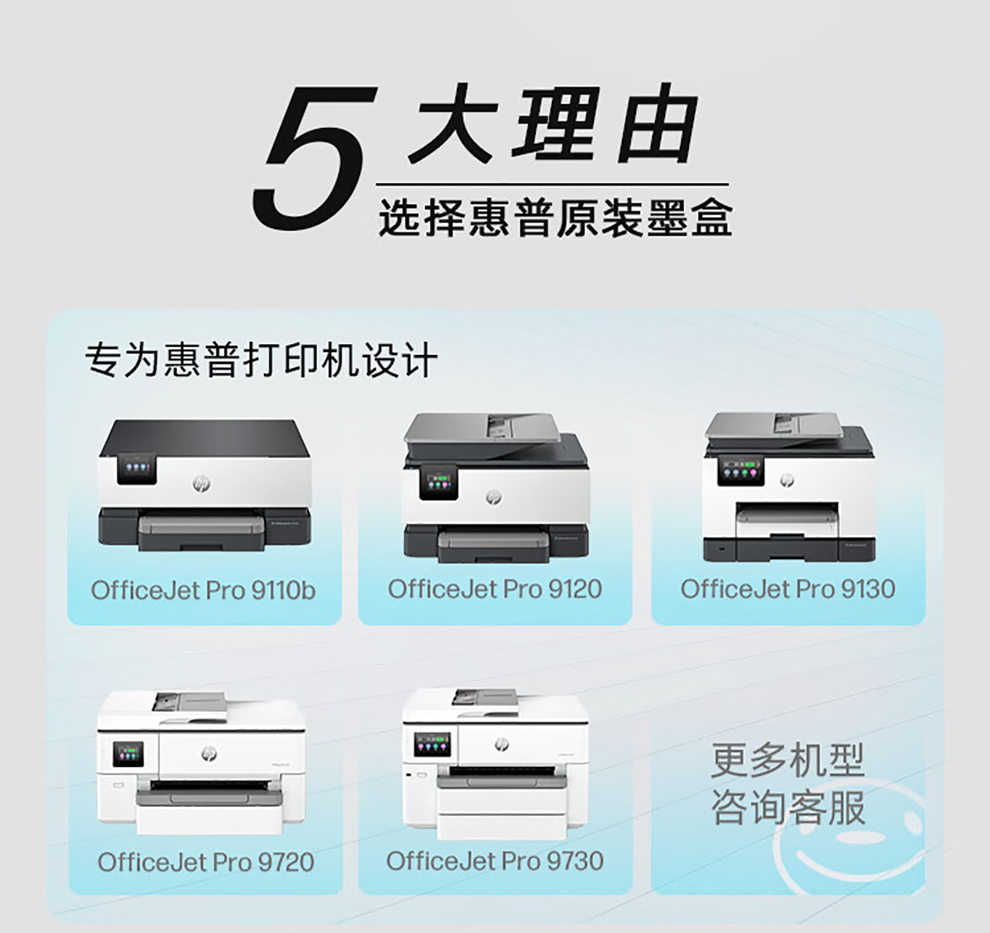 5 大理由
选择惠普原装墨盒

专为惠普打印机设计

OfficeJet Pro 9110b

OfficeJet Pro 9120

OfficeJet Pro 9130

OfficeJet Pro 9720

OfficeJet Pro 9730

更多机型
咨询客服